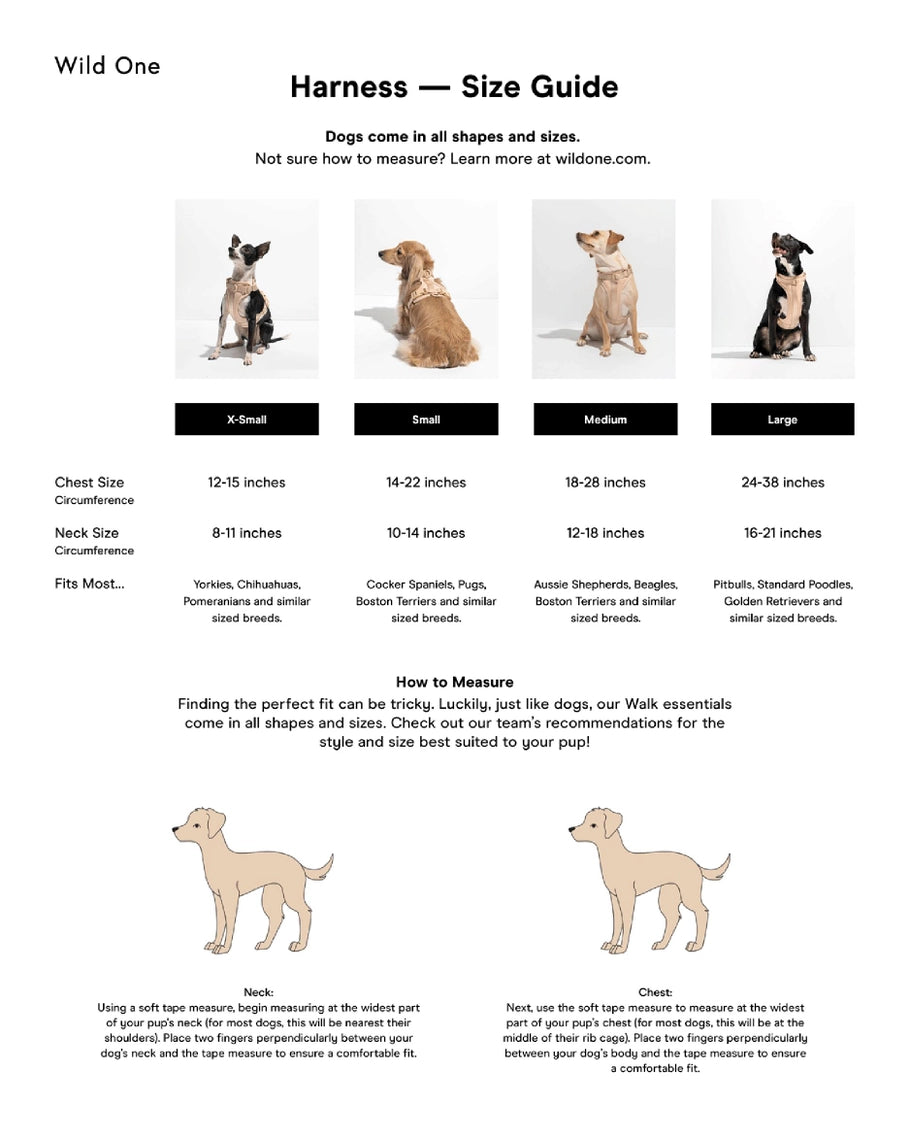 Wild One

Harness — Size Guide

Dogs come in all shapes and sizes.
Not sure how to measure? Learn more at wildone.com.

| | X-Small | Small | Medium | Large |
|---|---|---|---|---|
| Chest Size Circumference | 12-15 inches | 14-22 inches | 18-28 inches | 24-38 inches |
| Neck Size Circumference | 8-11 inches | 10-14 inches | 12-18 inches | 16-21 inches |
| Fits Most... | Yorkies, Chihuahuas, Pomeranians and similar sized breeds. | Cocker Spaniels, Pugs, Boston Terriers and similar sized breeds. | Aussie Shepherds, Beagles, Boston Terriers and similar sized breeds. | Pitbulls, Standard Poodles, Golden Retrievers and similar sized breeds. |

How to Measure
Finding the perfect fit can be tricky. Luckily, just like dogs, our Walk essentials come in all shapes and sizes. Check out our team's recommendations for the style and size best suited to your pup!

Neck:
Using a soft tape measure, begin measuring at the widest part of your pup's neck (for most dogs, this will be nearest their shoulders). Place two fingers perpendicularly between your dog's neck and the tape measure to ensure a comfortable fit.

Chest:
Next, use the soft tape measure to measure at the widest part of your pup's chest (for most dogs, this will be at the middle of their rib cage). Place two fingers perpendicularly between your dog's body and the tape measure to ensure a comfortable fit.